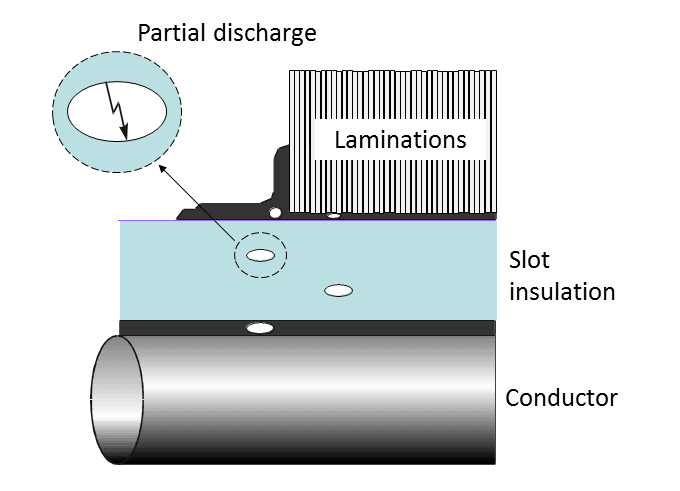 Partial discharge

Laminations

Slot insulation

Conductor