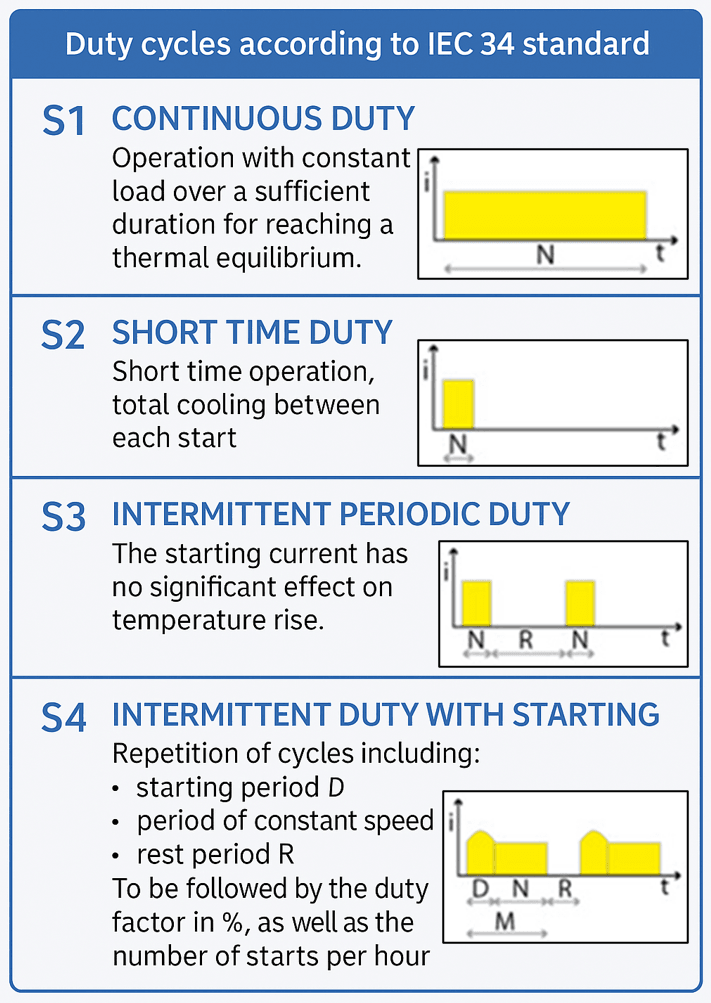 Duty cycles according to IEC 34 standard

S1 CONTINUOUS DUTY

Operation with constant load over a sufficient duration for reaching a thermal equilibrium.

i

N

t

S2 SHORT TIME DUTY

Short time operation, total cooling between each start

i

N

t

S3 INTERMITTENT PERIODIC DUTY

The starting current has no significant effect on temperature rise.

i

N R N

t

S4 INTERMITTENT DUTY WITH STARTING

Repetition of cycles including:

• starting period D
• period of constant speed
• rest period R

To be followed by the duty factor in %, as well as the number of starts per hour

i

D N R

t

M